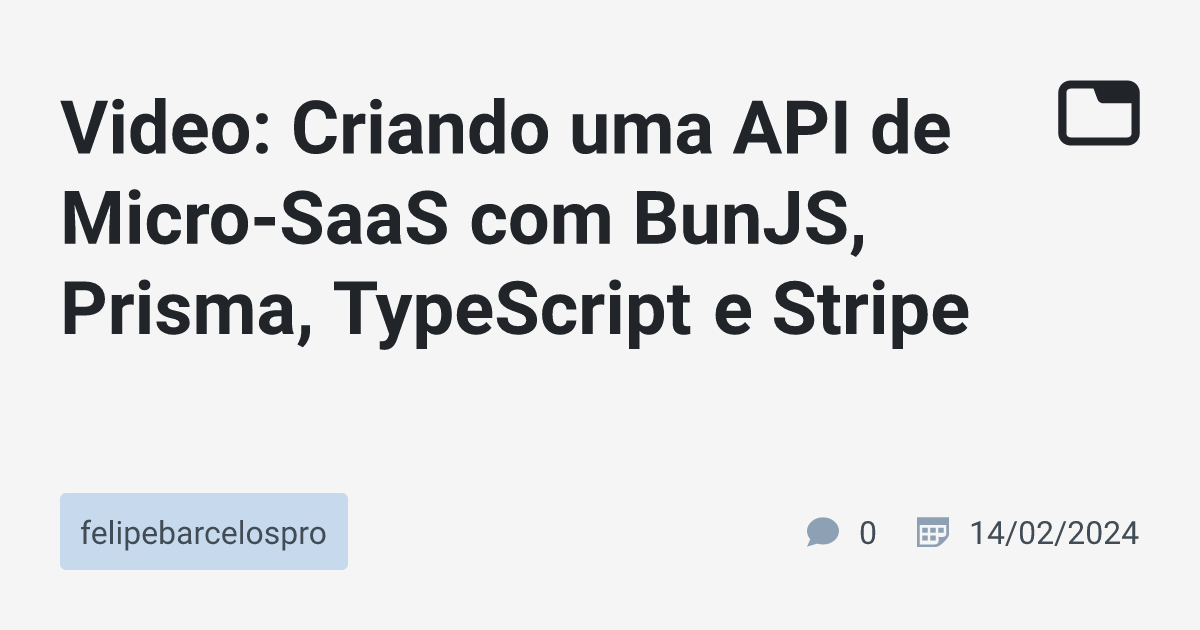 Video: Criando uma API de Micro-SaaS com BunJS, Prisma, TypeScript e Stripe

felipebarcelospro

0

14/02/2024