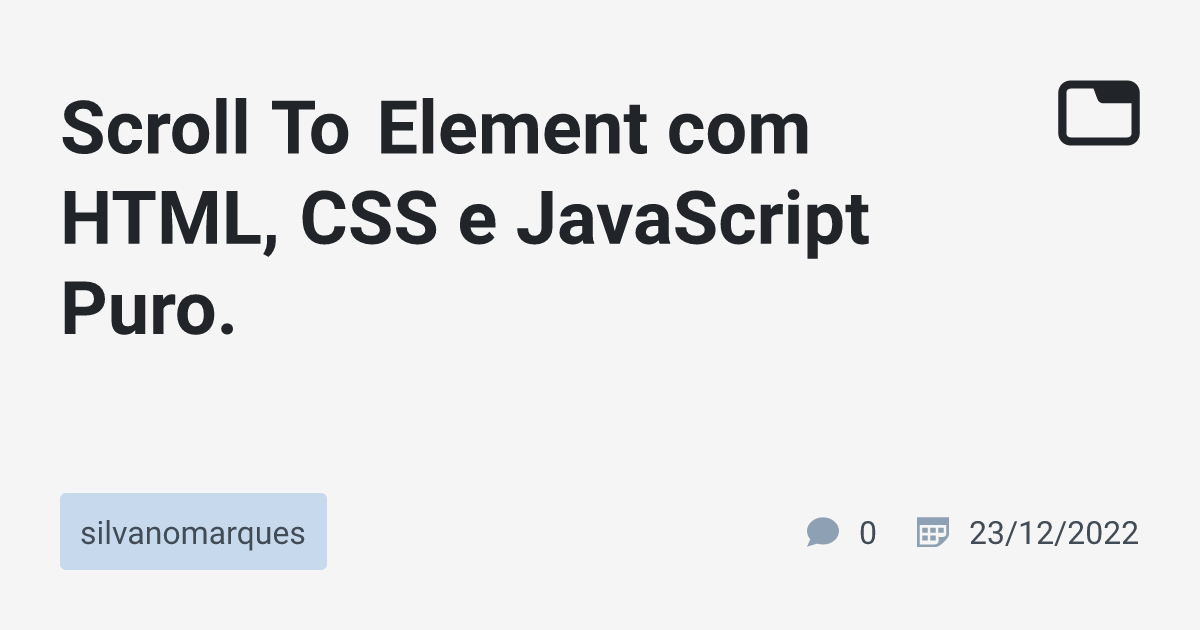 Scroll To Element com HTML, CSS e JavaScript Puro.

silvanomarques

0 23/12/2022