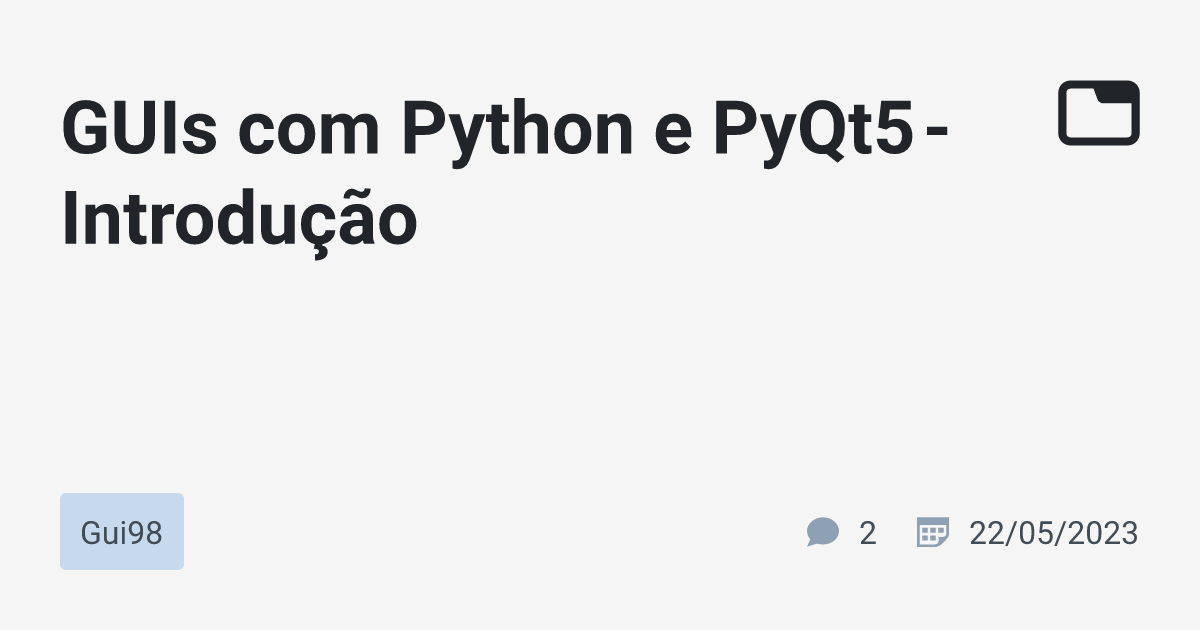 GUIs com Python e PyQt5 - Introdução

Gui98

2 22/05/2023