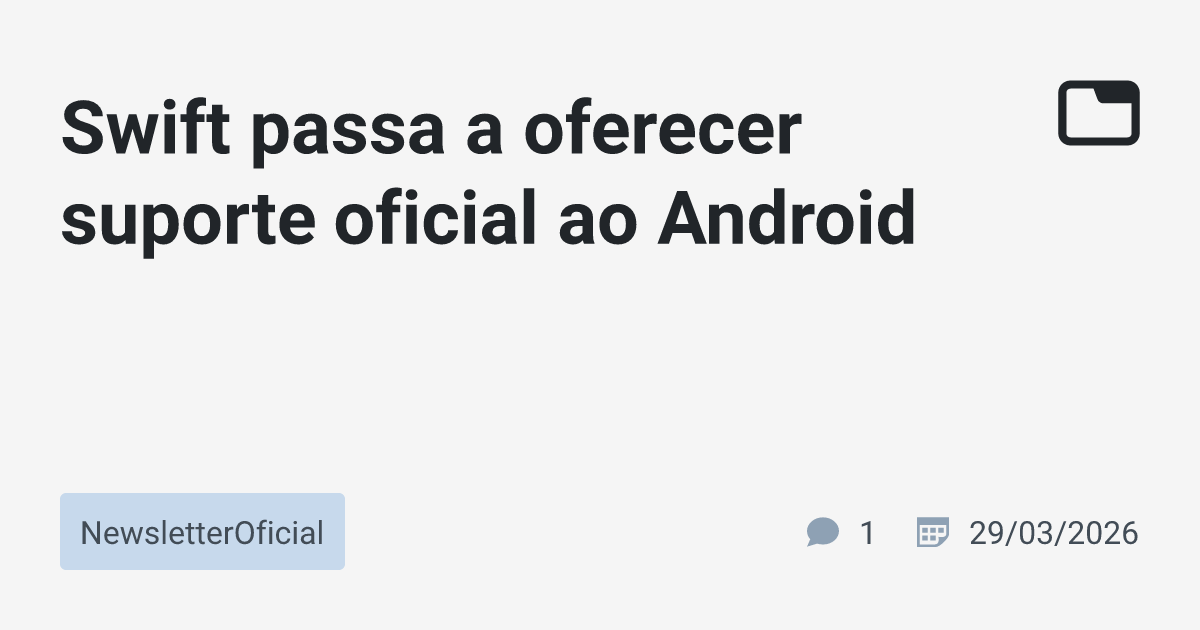 Swift passa a oferecer suporte oficial ao Android

NewsletterOficial

1

29/03/2026