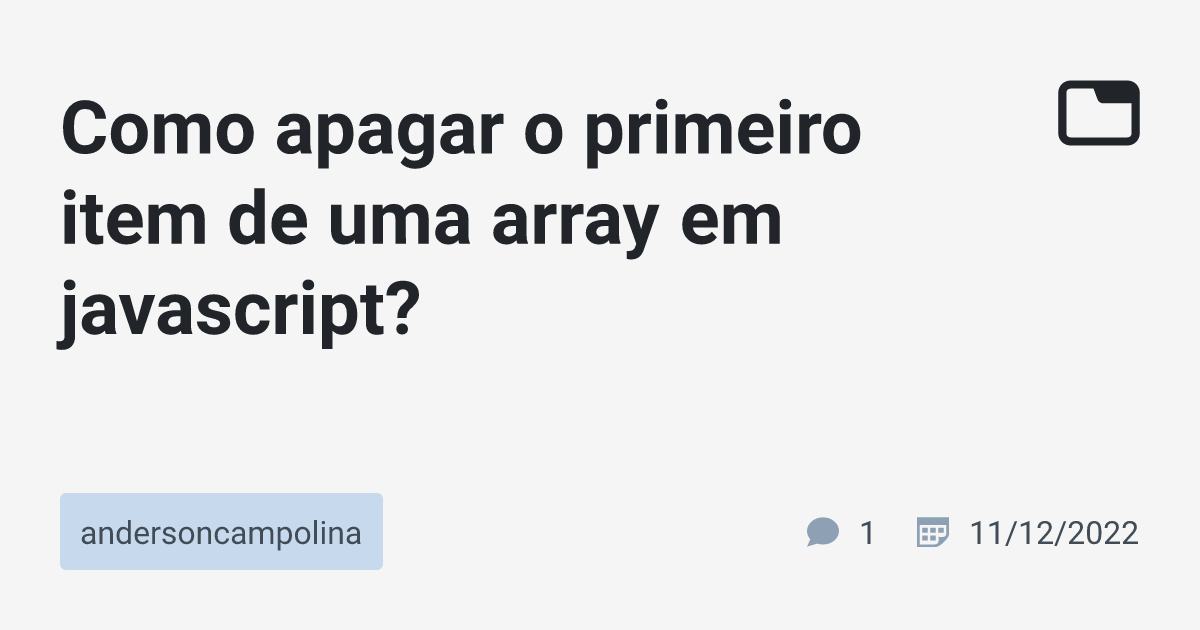 Como apagar o primeiro item de uma array em javascript?

andersoncampolina

1 11/12/2022