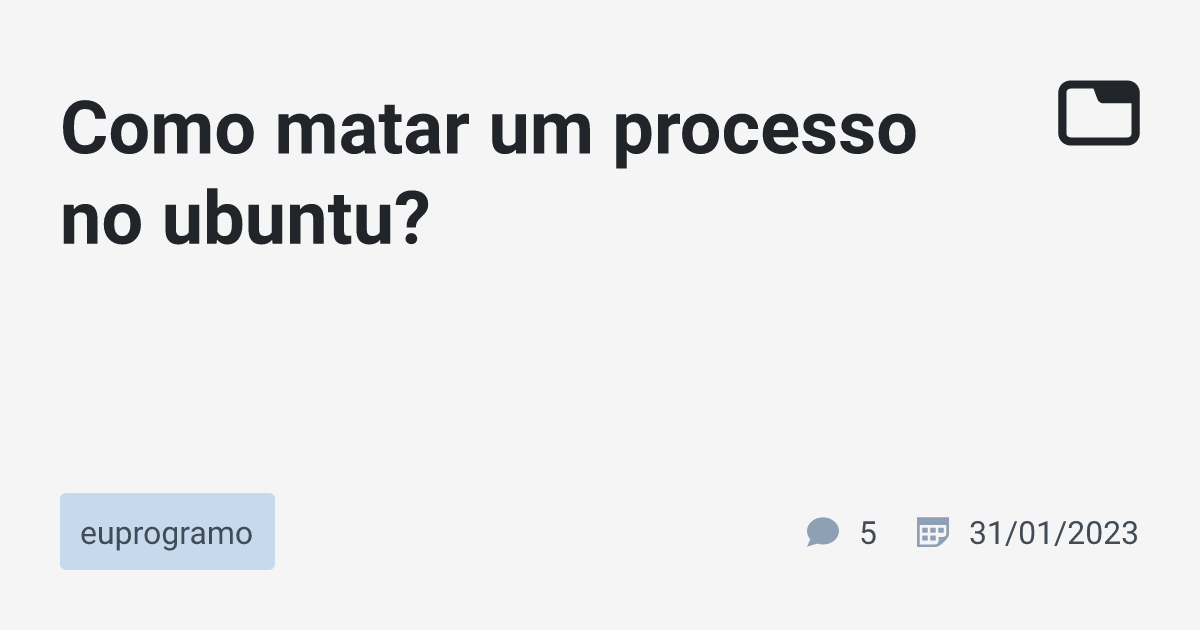 Como matar um processo no ubuntu?

euprogramo

5 31/01/2023