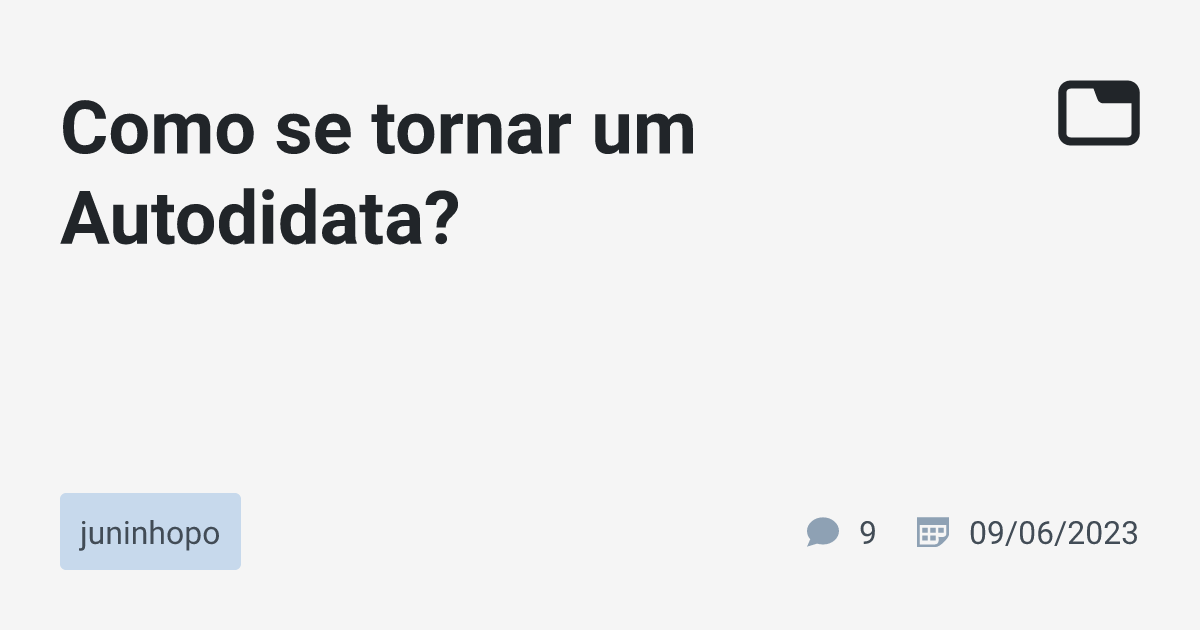 Como se tornar um Autodidata?

juninhopo

9

09/06/2023