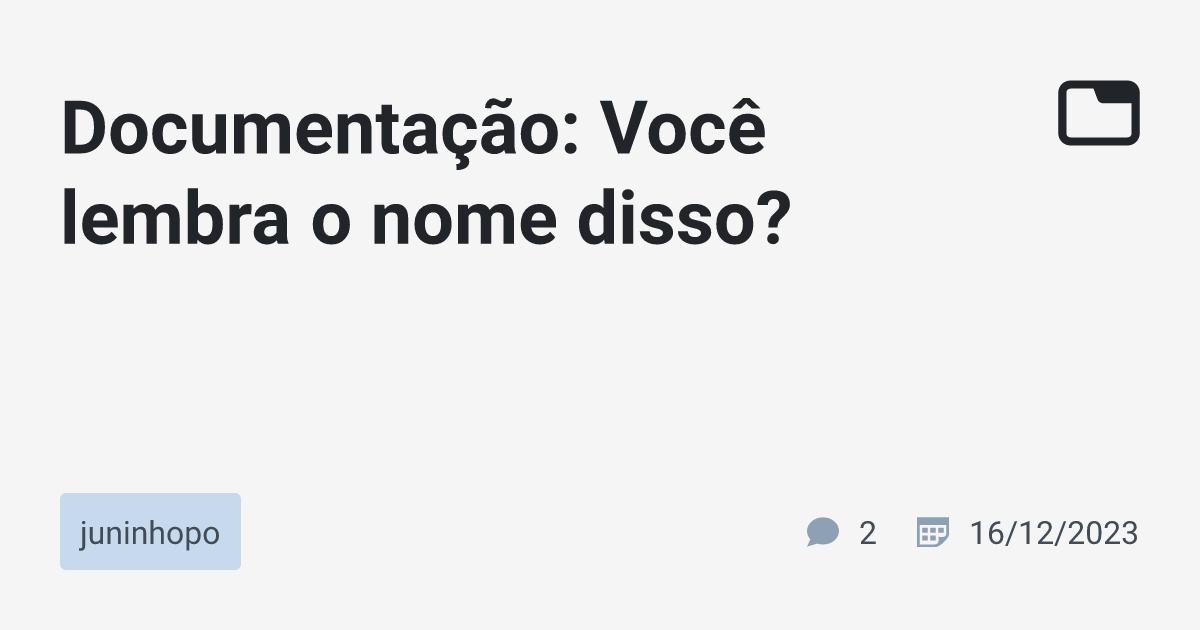 Documentação: Você lembra o nome disso?

juninhopo

2

16/12/2023