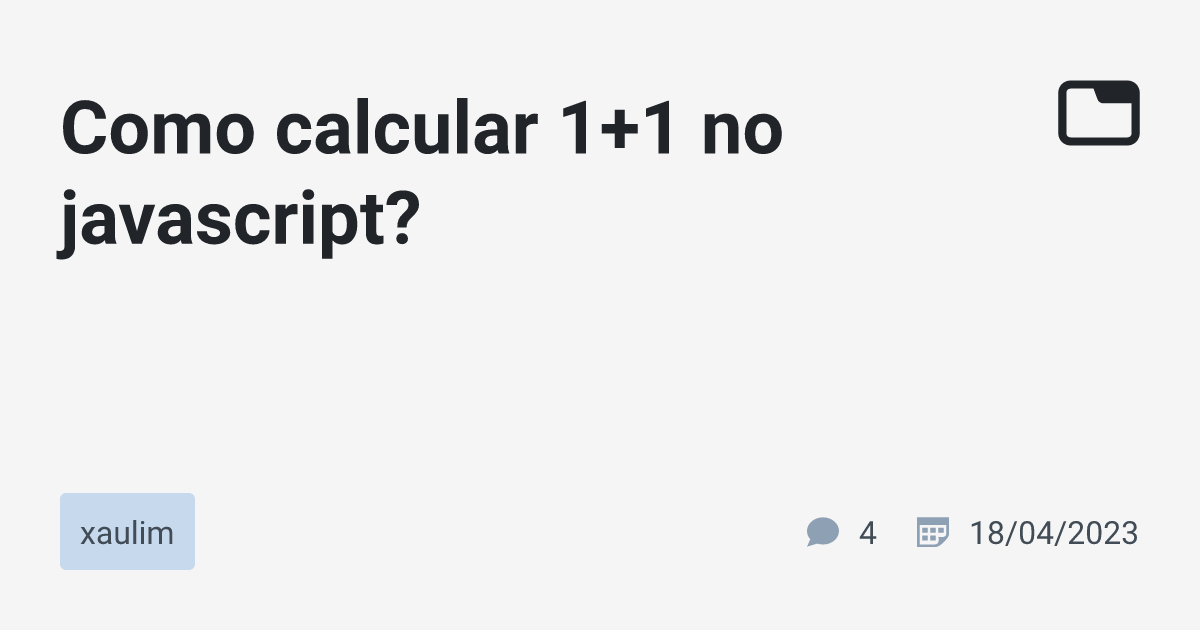 Como calcular 1+1 no javascript?

xaulim

4 18/04/2023